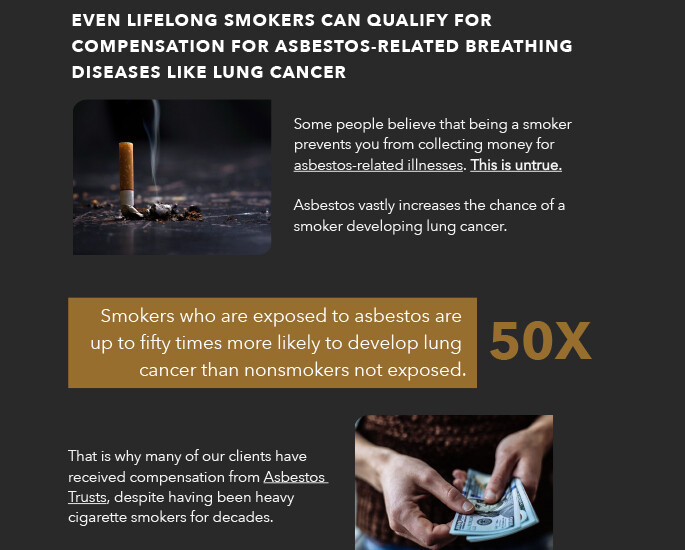 EVEN LIFELONG SMOKERS CAN QUALIFY FOR COMPENSATION FOR ASBESTOS-RELATED BREATHING DISEASES LIKE LUNG CANCER

Some people believe that being a smoker prevents you from collecting money for asbestos-related illnesses. This is untrue.

Asbestos vastly increases the chance of a smoker developing lung cancer.

Smokers who are exposed to asbestos are up to fifty times more likely to develop lung cancer than nonsmokers not exposed.

50X

That is why many of our clients have received compensation from Asbestos Trusts, despite having been heavy cigarette smokers for decades.